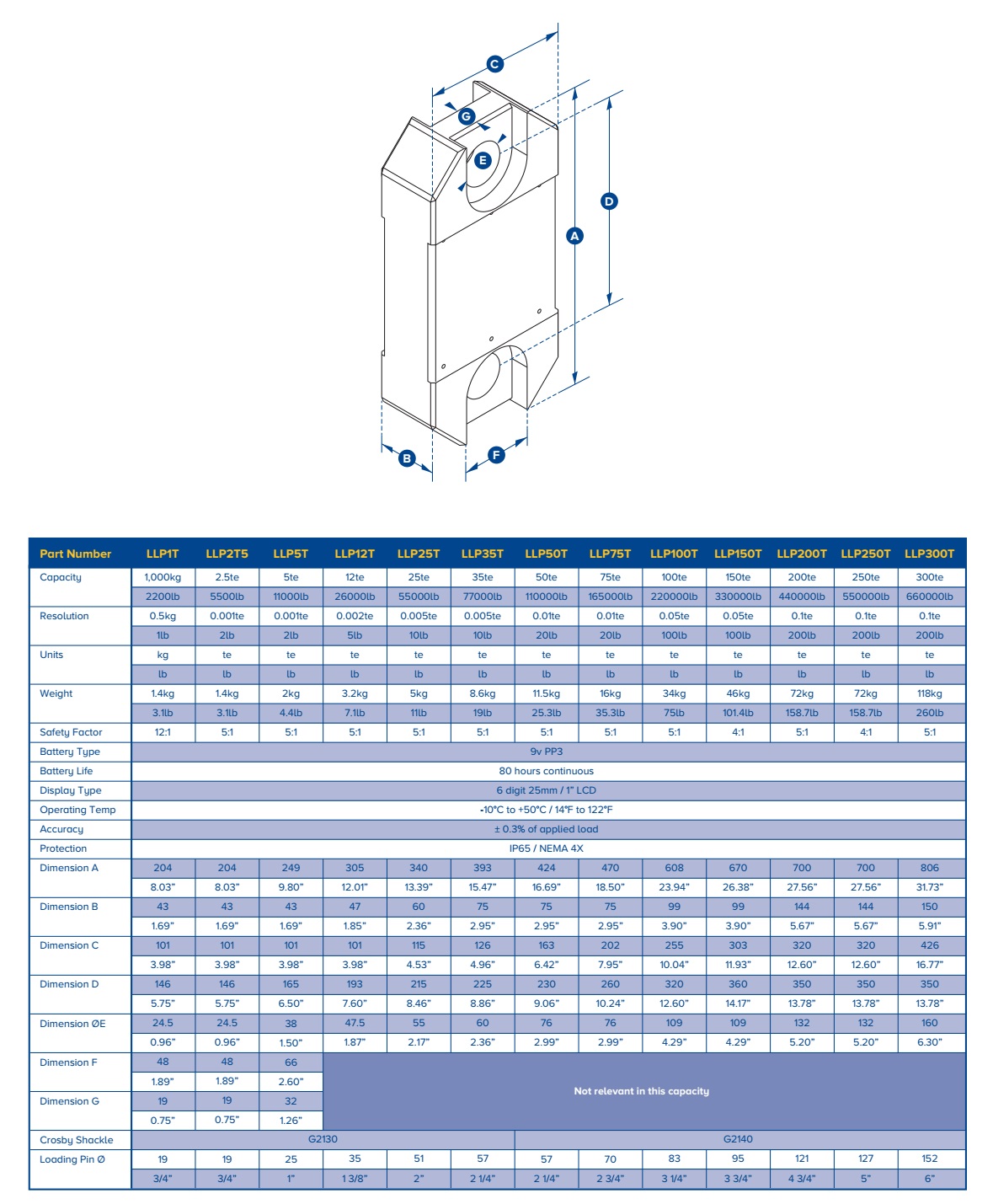 C
G
E
D
A
B
F

| Part Number | LLP1T | LLP2T5 | LLP5T | LLP12T | LLP25T | LLP35T | LLP50T | LLP75T | LLP100T | LLP150T | LLP200T | LLP250T | LLP300T |
|---|---|---|---|---|---|---|---|---|---|---|---|---|---|
| Capacity | 1,000kg | 2.5te | 5te | 12te | 25te | 35te | 50te | 75te | 100te | 150te | 200te | 250te | 300te |
| | 2200lb | 5500lb | 11000lb | 26000lb | 55000lb | 77000lb | 110000lb | 165000lb | 220000lb | 330000lb | 440000lb | 550000lb | 660000lb |
| Resolution | 0.5kg | 0.001te | 0.001te | 0.002te | 0.005te | 0.005te | 0.01te | 0.01te | 0.05te | 0.05te | 0.1te | 0.1te | 0.1te |
| | 1lb | 2lb | 2lb | 5lb | 10lb | 10lb | 20lb | 20lb | 100lb | 100lb | 200lb | 200lb | 200lb |
| Units | kg | te | te | te | te | te | te | te | te | te | te | te | te |
| | lb | lb | lb | lb | lb | lb | lb | lb | lb | lb | lb | lb | lb |
| Weight | 1.4kg | 1.4kg | 2kg | 3.2kg | 5kg | 8.6kg | 11.5kg | 16kg | 34kg | 46kg | 72kg | 72kg | 118kg |
| | 3.1lb | 3.1lb | 4.4lb | 7.1lb | 11lb | 19lb | 25.3lb | 35.3lb | 75lb | 101.4lb | 158.7lb | 158.7lb | 260lb |
| Safety Factor | 12:1 | 5:1 | 5:1 | 5:1 | 5:1 | 5:1 | 5:1 | 5:1 | 5:1 | 4:1 | 5:1 | 4:1 | 5:1 |
| Battery Type | 9v PP3 | | | | | | | | | | | | |
| Battery Life | 80 hours continuous | | | | | | | | | | | | |
| Display Type | 6 digit 25mm / 1" LCD | | | | | | | | | | | | |
| Operating Temp | -10°C to +50°C / 14°F to 122°F | | | | | | | | | | | | |
| Accuracy | ± 0.3% of applied load | | | | | | | | | | | | |
| Protection | IP65 / NEMA 4X | | | | | | | | | | | | |
| Dimension A | 204 | 204 | 249 | 305 | 340 | 393 | 424 | 470 | 608 | 670 | 700 | 700 | 806 |
| | 8.03" | 8.03" | 9.80" | 12.01" | 13.39" | 15.47" | 16.69" | 18.50" | 23.94" | 26.38" | 27.56" | 27.56" | 31.73" |
| Dimension B | 43 | 43 | 43 | 47 | 60 | 75 | 75 | 75 | 99 | 99 | 144 | 144 | 150 |
| | 1.69" | 1.69" | 1.69" | 1.85" | 2.36" | 2.95" | 2.95" | 2.95" | 3.90" | 3.90" | 5.67" | 5.67" | 5.91" |
| Dimension C | 101 | 101 | 101 | 101 | 115 | 126 | 163 | 202 | 255 | 303 | 320 | 320 | 426 |
| | 3.98" | 3.98" | 3.98" | 3.98" | 4.53" | 4.96" | 6.42" | 7.95" | 10.04" | 11.93" | 12.60" | 12.60" | 16.77" |
| Dimension D | 146 | 146 | 165 | 193 | 215 | 225 | 230 | 260 | 320 | 360 | 350 | 350 | 350 |
| | 5.75" | 5.75" | 6.50" | 7.60" | 8.46" | 8.86" | 9.06" | 10.24" | 12.60" | 14.17" | 13.78" | 13.78" | 13.78" |
| Dimension ØE | 24.5 | 24.5 | 38 | 47.5 | 55 | 60 | 76 | 76 | 109 | 109 | 132 | 132 | 160 |
| | 0.96" | 0.96" | 1.50" | 1.87" | 2.17" | 2.36" | 2.99" | 2.99" | 4.29" | 4.29" | 5.20" | 5.20" | 6.30" |
| Dimension F | 48 | 48 | 66 | Not relevant in this capacity | | | | | | | | | |
| | 1.89" | 1.89" | 2.60" | | | | | | | | | | |
| Dimension G | 19 | 19 | 32 | | | | | | | | | | |
| | 0.75" | 0.75" | 1.26" | | | | | | | | | | |
| Crosby Shackle | G2130 | | | | | | G2140 | | | | | | |
| Loading Pin Ø | 19 | 19 | 25 | 35 | 51 | 57 | 57 | 70 | 83 | 95 | 121 | 127 | 152 |
| | 3/4" | 3/4" | 1" | 1 3/8" | 2" | 2 1/4" | 2 1/4" | 2 3/4" | 3 1/4" | 3 3/4" | 4 3/4" | 5" | 6" |