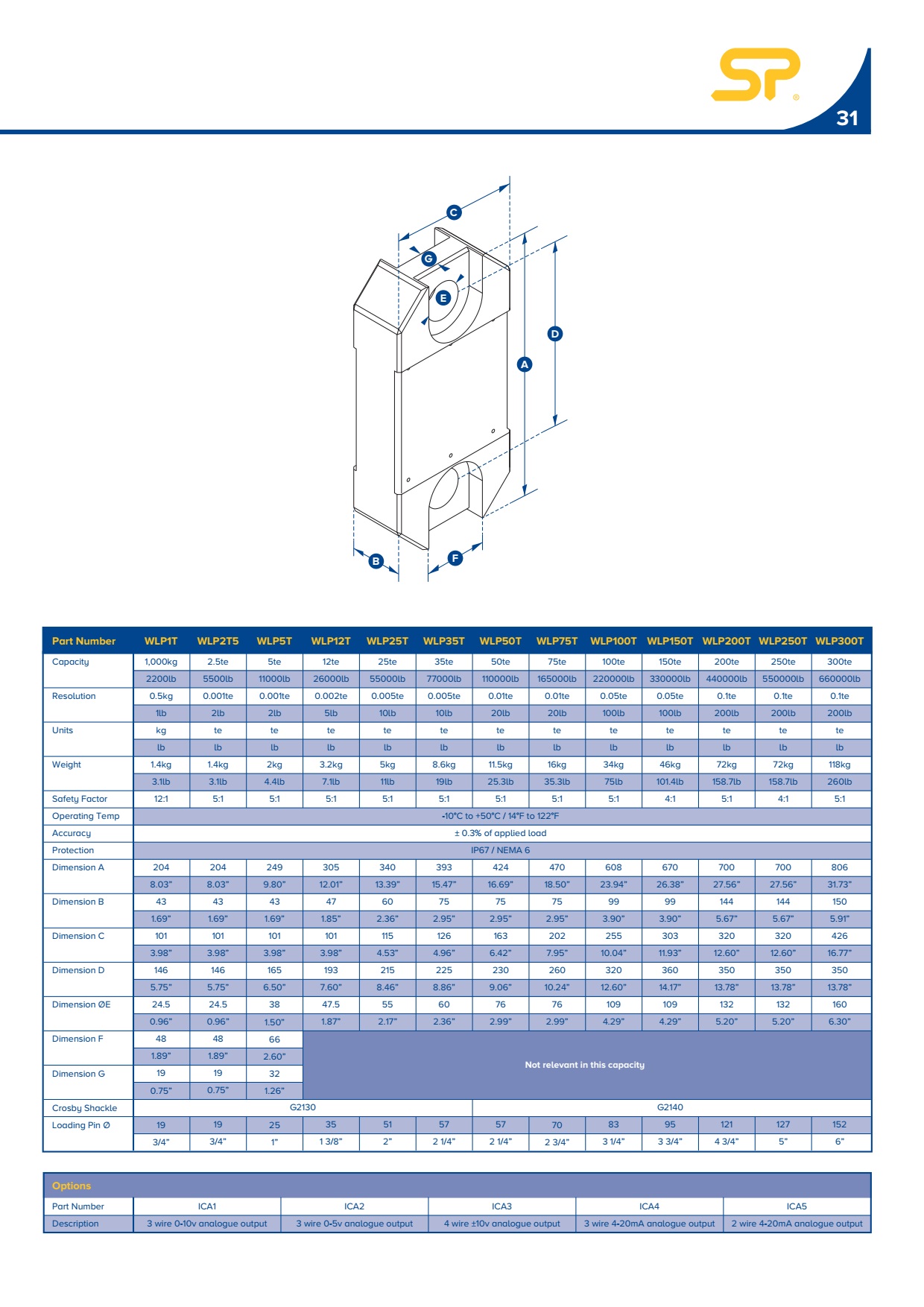 SP®

31

C

G

E

D

A

B

F

| Part Number | WLP1T | WLP2T5 | WLP5T | WLP12T | WLP25T | WLP35T | WLP50T | WLP75T | WLP100T | WLP150T | WLP200T | WLP250T | WLP300T |
|---|---|---|---|---|---|---|---|---|---|---|---|---|---|
| Capacity | 1,000kg | 2.5te | 5te | 12te | 25te | 35te | 50te | 75te | 100te | 150te | 200te | 250te | 300te |
| | 2200lb | 5500lb | 11000lb | 26000lb | 55000lb | 77000lb | 110000lb | 165000lb | 220000lb | 330000lb | 440000lb | 550000lb | 660000lb |
| Resolution | 0.5kg | 0.001te | 0.001te | 0.002te | 0.005te | 0.005te | 0.01te | 0.01te | 0.05te | 0.05te | 0.1te | 0.1te | 0.1te |
| | 1lb | 2lb | 2lb | 5lb | 10lb | 10lb | 20lb | 20lb | 100lb | 100lb | 200lb | 200lb | 200lb |
| Units | kg | te | te | te | te | te | te | te | te | te | te | te | te |
| | lb | lb | lb | lb | lb | lb | lb | lb | lb | lb | lb | lb | lb |
| Weight | 1.4kg | 1.4kg | 2kg | 3.2kg | 5kg | 8.6kg | 11.5kg | 16kg | 34kg | 46kg | 72kg | 72kg | 118kg |
| | 3.1lb | 3.1lb | 4.4lb | 7.1lb | 11lb | 19lb | 25.3lb | 35.3lb | 75lb | 101.4lb | 158.7lb | 158.7lb | 260lb |
| Safety Factor | 12:1 | 5:1 | 5:1 | 5:1 | 5:1 | 5:1 | 5:1 | 5:1 | 5:1 | 4:1 | 5:1 | 4:1 | 5:1 |
| Operating Temp | -10°C to +50°C / 14°F to 122°F | | | | | | | | | | | | |
| Accuracy | ± 0.3% of applied load | | | | | | | | | | | | |
| Protection | IP67 / NEMA 6 | | | | | | | | | | | | |
| Dimension A | 204 | 204 | 249 | 305 | 340 | 393 | 424 | 470 | 608 | 670 | 700 | 700 | 806 |
| | 8.03" | 8.03" | 9.80" | 12.01" | 13.39" | 15.47" | 16.69" | 18.50" | 23.94" | 26.38" | 27.56" | 27.56" | 31.73" |
| Dimension B | 43 | 43 | 43 | 47 | 60 | 75 | 75 | 75 | 99 | 99 | 144 | 144 | 150 |
| | 1.69" | 1.69" | 1.69" | 1.85" | 2.36" | 2.95" | 2.95" | 2.95" | 3.90" | 3.90" | 5.67" | 5.67" | 5.91" |
| Dimension C | 101 | 101 | 101 | 101 | 115 | 126 | 163 | 202 | 255 | 303 | 320 | 320 | 426 |
| | 3.98" | 3.98" | 3.98" | 3.98" | 4.53" | 4.96" | 6.42" | 7.95" | 10.04" | 11.93" | 12.60" | 12.60" | 16.77" |
| Dimension D | 146 | 146 | 165 | 193 | 215 | 225 | 230 | 260 | 320 | 360 | 350 | 350 | 350 |
| | 5.75" | 5.75" | 6.50" | 7.60" | 8.46" | 8.86" | 9.06" | 10.24" | 12.60" | 14.17" | 13.78" | 13.78" | 13.78" |
| Dimension ØE | 24.5 | 24.5 | 38 | 47.5 | 55 | 60 | 76 | 76 | 109 | 109 | 132 | 132 | 160 |
| | 0.96" | 0.96" | 1.50" | 1.87" | 2.17" | 2.36" | 2.99" | 2.99" | 4.29" | 4.29" | 5.20" | 5.20" | 6.30" |
| Dimension F | 48 | 48 | 66 | Not relevant in this capacity | | | | | | | | | |
| | 1.89" | 1.89" | 2.60" | | | | | | | | | | |
| Dimension G | 19 | 19 | 32 | | | | | | | | | | |
| | 0.75" | 0.75" | 1.26" | | | | | | | | | | |
| Crosby Shackle | G2130 | | | | | | G2140 | | | | | | |
| Loading Pin Ø | 19 | 19 | 25 | 35 | 51 | 57 | 57 | 70 | 83 | 95 | 121 | 127 | 152 |
| | 3/4" | 3/4" | 1" | 1 3/8" | 2" | 2 1/4" | 2 1/4" | 2 3/4" | 3 1/4" | 3 3/4" | 4 3/4" | 5" | 6" |

| Options | | | | | |
|---|---|---|---|---|---|
| Part Number | ICA1 | ICA2 | ICA3 | ICA4 | ICA5 |
| Description | 3 wire 0-10v analogue output | 3 wire 0-5v analogue output | 4 wire ±10v analogue output | 3 wire 4-20mA analogue output | 2 wire 4-20mA analogue output |