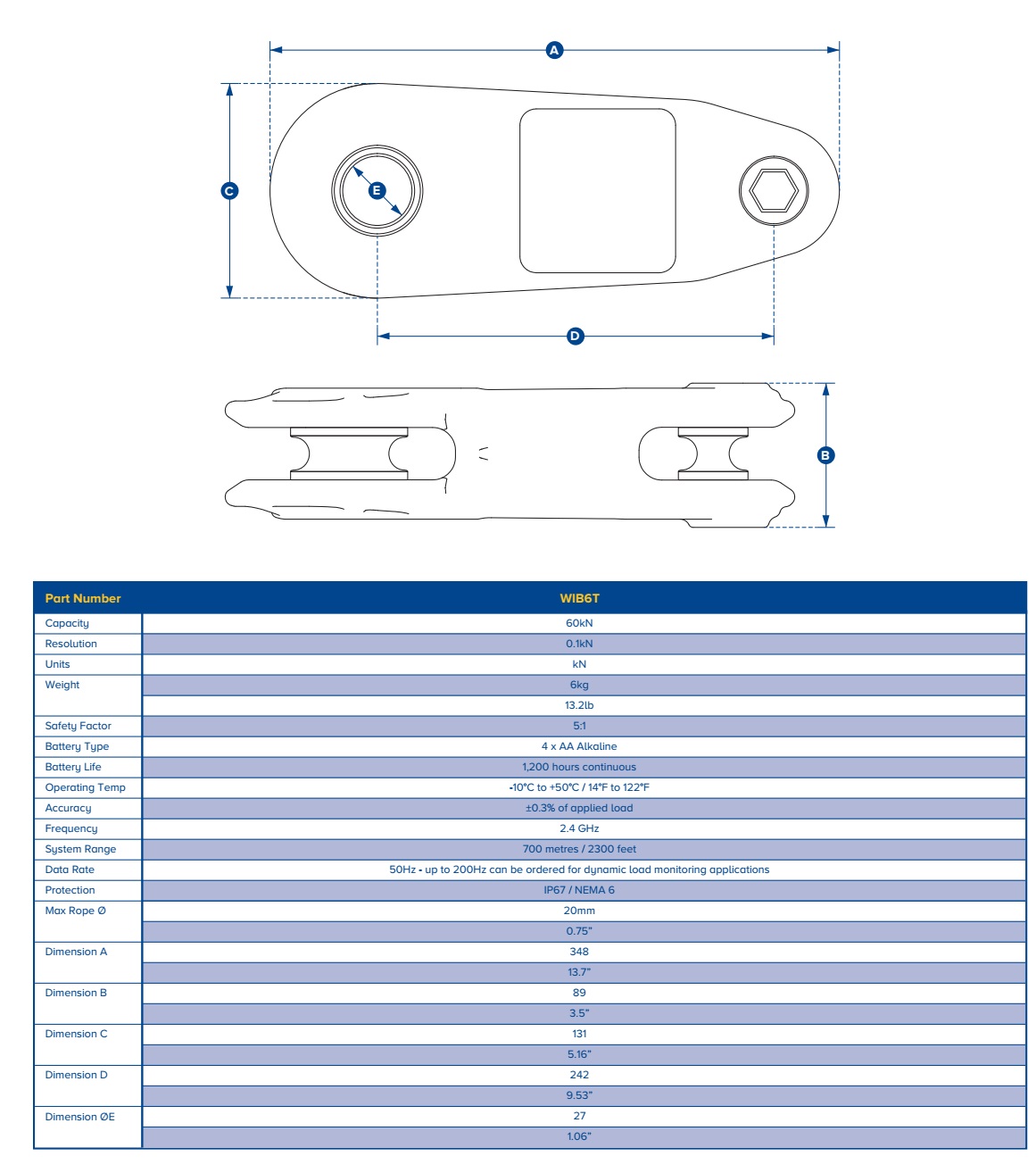 A

C

E

D

B

| Part Number | WIB6T |
|---|---|
| Capacity | 60kN |
| Resolution | 0.1kN |
| Units | kN |
| Weight | 6kg |
| | 13.2lb |
| Safety Factor | 5:1 |
| Battery Type | 4 x AA Alkaline |
| Battery Life | 1,200 hours continuous |
| Operating Temp | -10°C to +50°C / 14°F to 122°F |
| Accuracy | ±0.3% of applied load |
| Frequency | 2.4 GHz |
| System Range | 700 metres / 2300 feet |
| Data Rate | 50Hz - up to 200Hz can be ordered for dynamic load monitoring applications |
| Protection | IP67 / NEMA 6 |
| Max Rope Ø | 20mm |
| | 0.75" |
| Dimension A | 348 |
| | 13.7" |
| Dimension B | 89 |
| | 3.5" |
| Dimension C | 131 |
| | 5.16" |
| Dimension D | 242 |
| | 9.53" |
| Dimension ØE | 27 |
| | 1.06" |